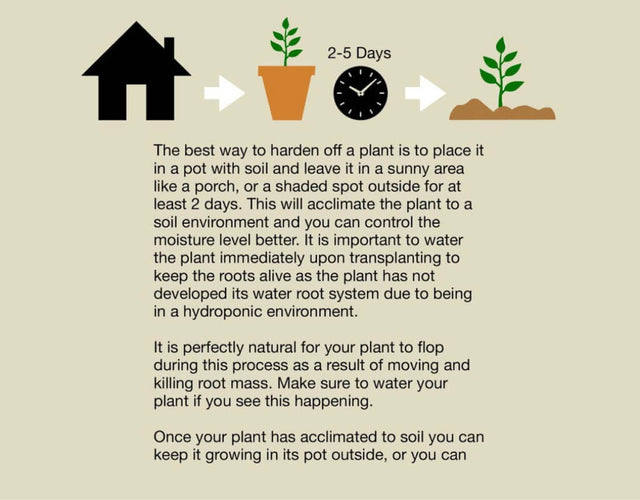 2-5 Days

The best way to harden off a plant is to place it in a pot with soil and leave it in a sunny area like a porch, or a shaded spot outside for at least 2 days. This will acclimate the plant to a soil environment and you can control the moisture level better. It is important to water the plant immediately upon transplanting to keep the roots alive as the plant has not developed its water root system due to being in a hydroponic environment.

It is perfectly natural for your plant to flop during this process as a result of moving and killing root mass. Make sure to water your plant if you see this happening.

Once your plant has acclimated to soil you can keep it growing in its pot outside, or you can